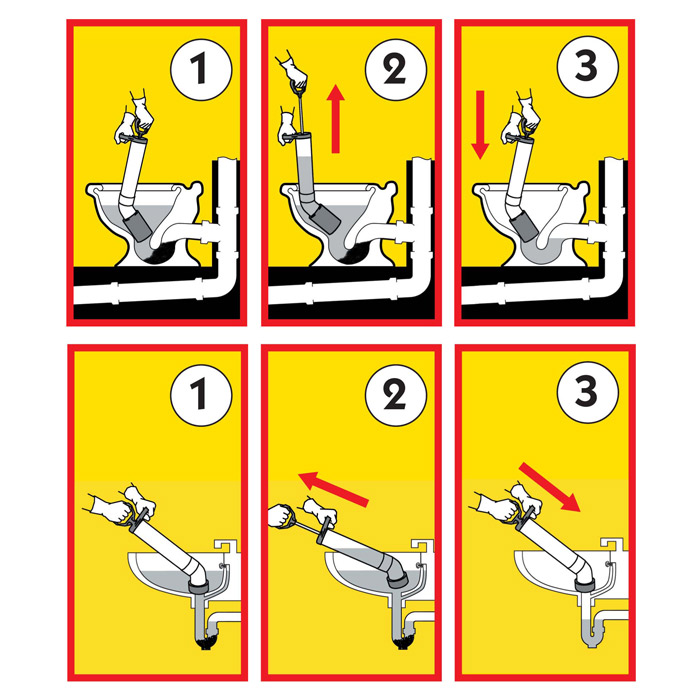 1

2

3

1

2

3